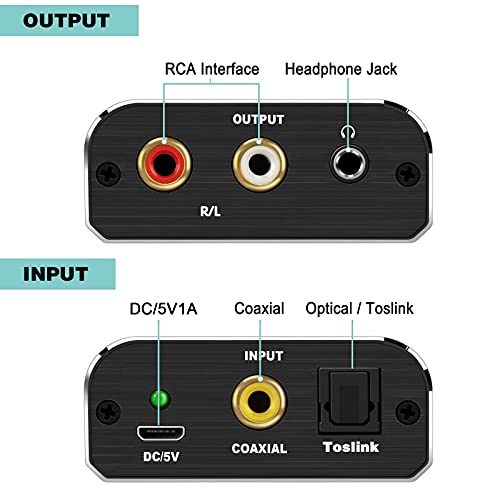 OUTPUT

RCA Interface

Headphone Jack

OUTPUT

R/L

INPUT

DC/5V1A

Coaxial

Optical / Toslink

INPUT

DC/5V

COAXIAL

Toslink