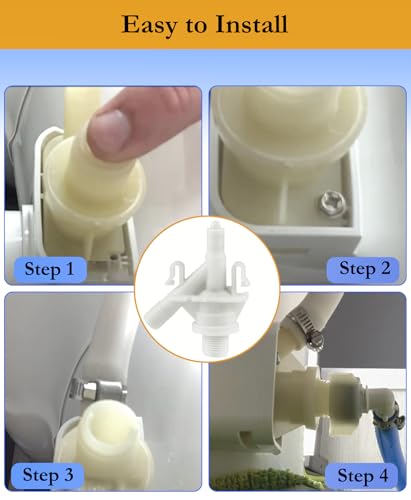 Easy to Install

Step 1

Step 2

Step 3

Step 4