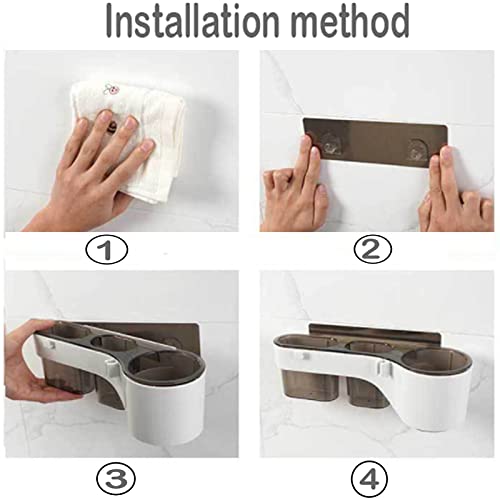 Installation method

1

2

3

4