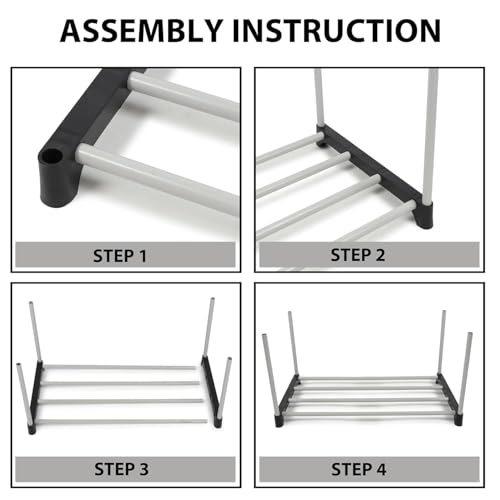 ASSEMBLY INSTRUCTION

STEP 1

STEP 2

STEP 3

STEP 4