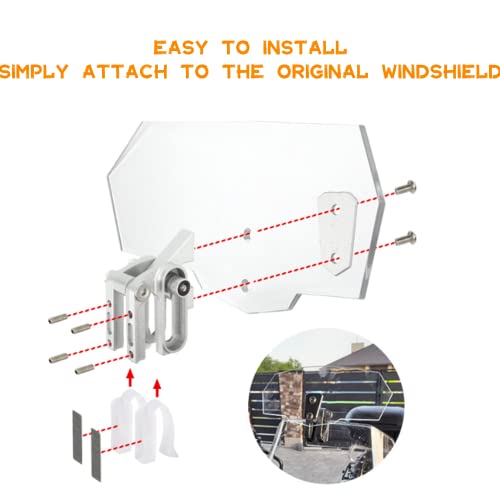 EASY TO INSTALL
SIMPLY ATTACH TO THE ORIGINAL WINDSHIELD