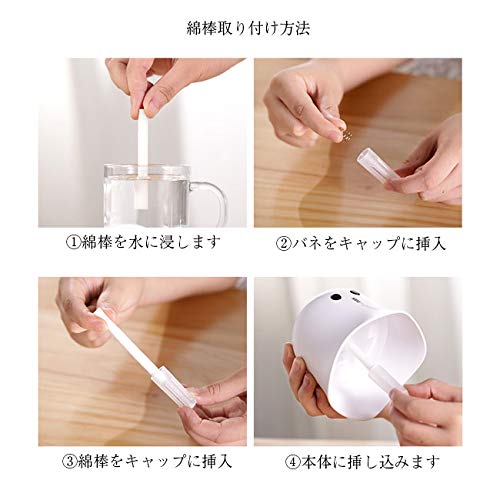 綿棒取り付け方法

①綿棒を水に浸します

②バネをキャップに挿入

③綿棒をキャップに挿入

④本体に挿し込みます