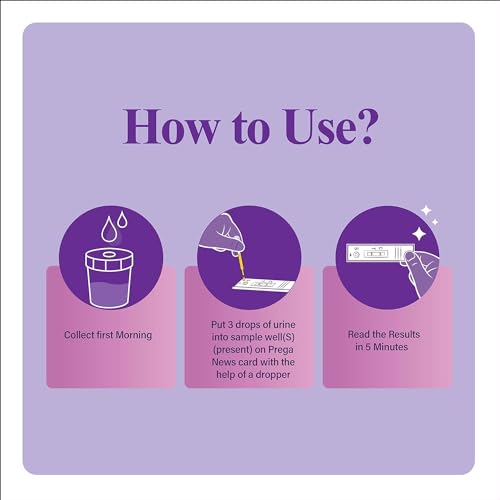 How to Use?

Collect first Morning

Put 3 drops of urine into sample well(S) (present) on Prega News card with the help of a dropper

Read the Results in 5 Minutes