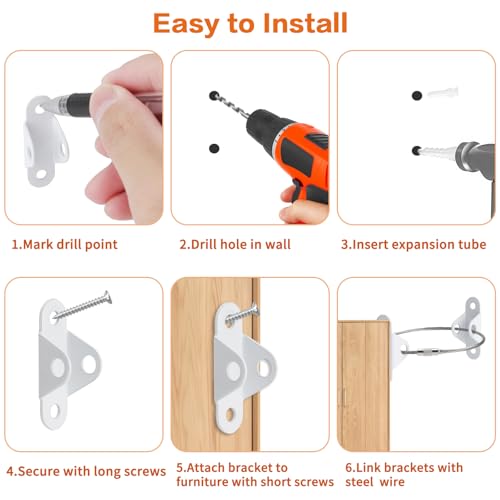 Easy to Install

1.Mark drill point

2.Drill hole in wall

3.Insert expansion tube

4.Secure with long screws

5.Attach bracket to furniture with short screws

6.Link brackets with steel wire