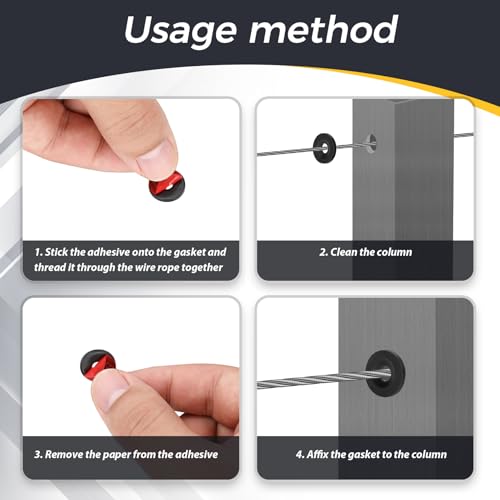 Usage method

1. Stick the adhesive onto the gasket and thread it through the wire rope together

2. Clean the column

3. Remove the paper from the adhesive

4. Affix the gasket to the column