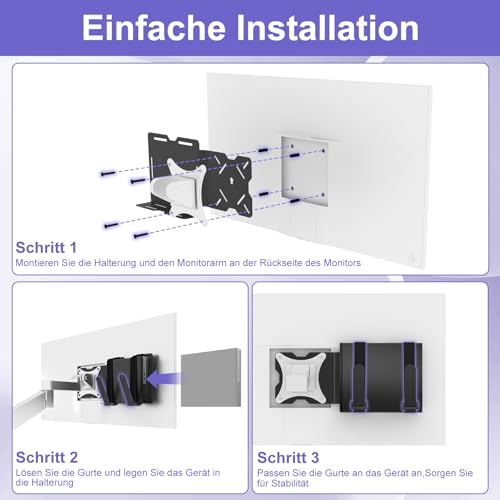 Einfache Installation

Schritt 1
Montieren Sie die Halterung und den Monitorarm an der Rückseite des Monitors

Schritt 2
Lösen Sie die Gurte und legen Sie das Gerät in die Halterung

Schritt 3
Passen Sie die Gurte an das Gerät an,Sorgen Sie für Stabilität