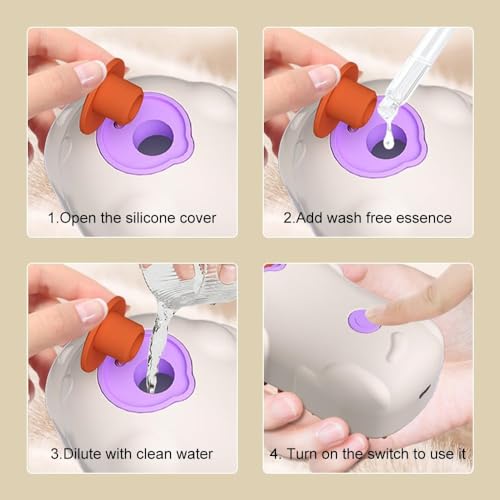 1.Open the silicone cover

2.Add wash free essence

3.Dilute with clean water

4. Turn on the switch to use it