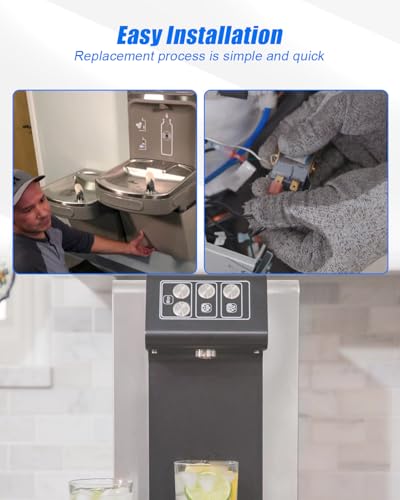 Easy Installation
Replacement process is simple and quick