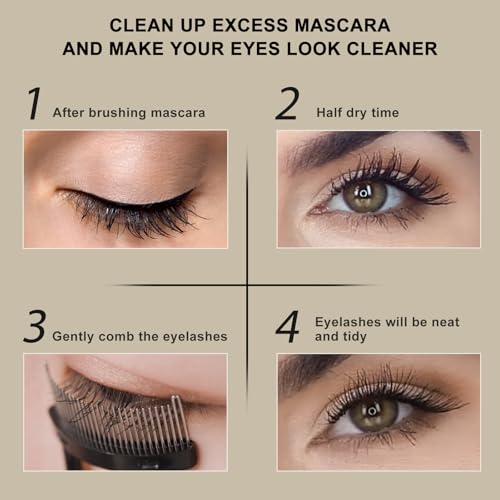 CLEAN UP EXCESS MASCARA
AND MAKE YOUR EYES LOOK CLEANER

1 After brushing mascara

2 Half dry time

3 Gently comb the eyelashes

4 Eyelashes will be neat and tidy