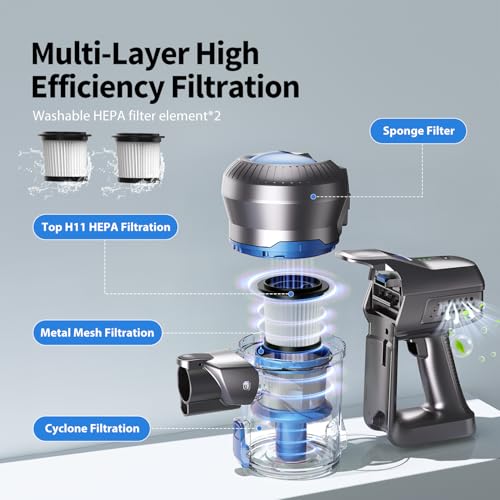 Multi-Layer High Efficiency Filtration

Washable HEPA filter element*2

Sponge Filter

Top H11 HEPA Filtration

Metal Mesh Filtration

Cyclone Filtration