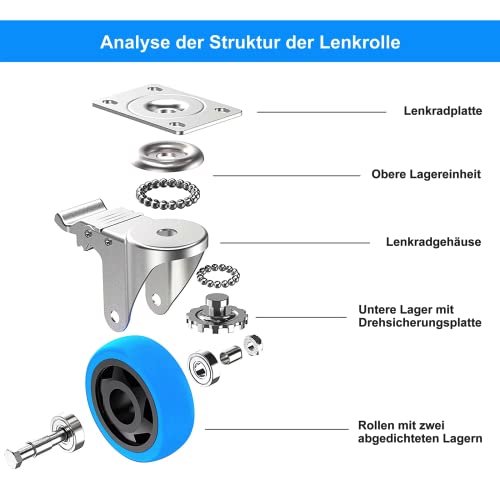 Analyse der Struktur der Lenkrolle

Lenkradplatte

Obere Lagereinheit

Lenkradgehäuse

Untere Lager mit Drehsicherungsplatte

Rollen mit zwei abgedichteten Lagern