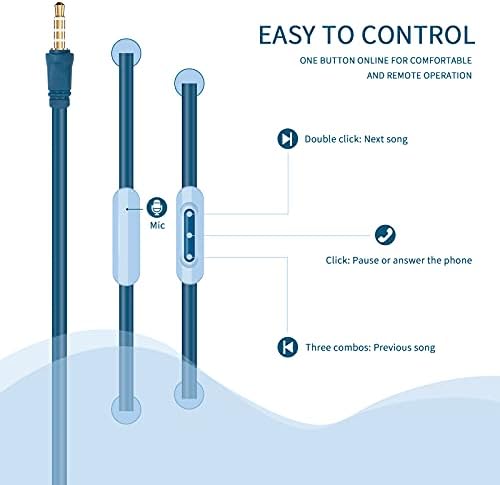 EASY TO CONTROL

ONE BUTTON ONLINE FOR COMFORTABLE AND REMOTE OPERATION

Double click: Next song

Mic

Click: Pause or answer the phone

Three combos: Previous song