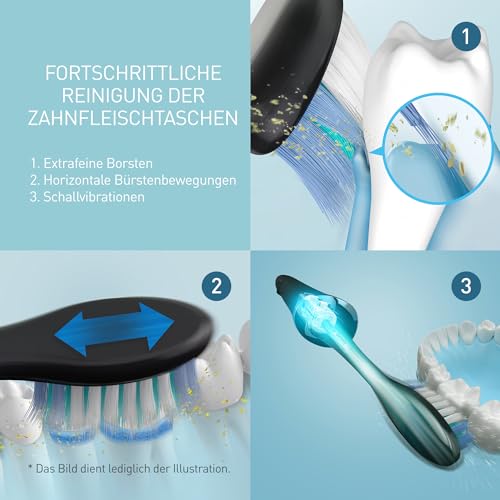 FORTSCHRITTLICHE REINIGUNG DER ZAHNFLEISCHTASCHEN

1. Extrafeine Borsten
2. Horizontale Bürstenbewegungen
3. Schallvibrationen

1

2

3

* Das Bild dient lediglich der Illustration.