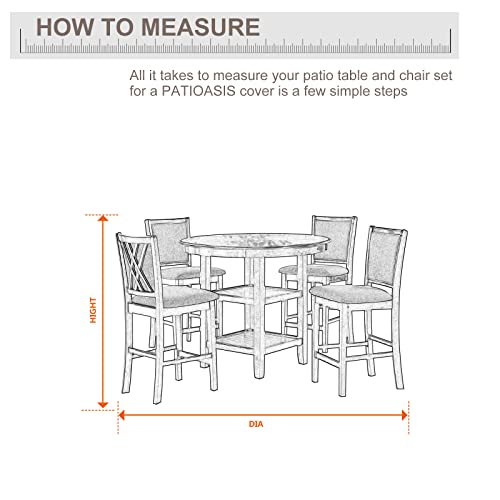 HOW TO MEASURE

All it takes to measure your patio table and chair set for a PATIOASIS cover is a few simple steps

HIGHT

DIA