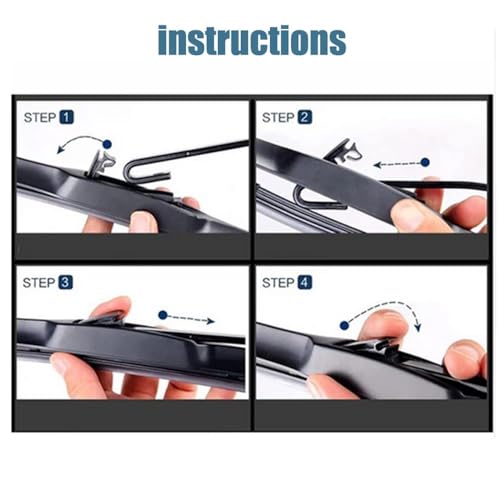 instructions

STEP 1

STEP 2

STEP 3

STEP 4