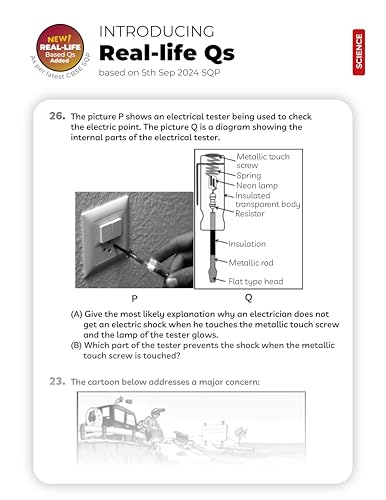 NEW! REAL-LIFE Based Qs Added
As per latest CBSE SQP

INTRODUCING
Real-life Qs
based on 5th Sep 2024 SQP

SCIENCE

26. The picture P shows an electrical tester being used to check the electric point. The picture Q is a diagram showing the internal parts of the electrical tester.

Metallic touch screw
Spring
Neon lamp
Insulated transparent body
Resistor
Insulation
Metallic rod
Flat type head

P
Q

(A) Give the most likely explanation why an electrician does not get an electric shock when he touches the metallic touch screw and the lamp of the tester glows.
(B) Which part of the tester prevents the shock when the metallic touch screw is touched?

23. The cartoon below addresses a major concern: