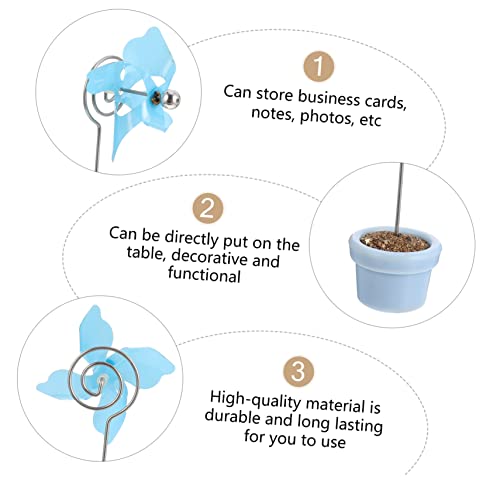 1

Can store business cards, notes, photos, etc

2

Can be directly put on the table, decorative and functional

3

High-quality material is durable and long lasting for you to use