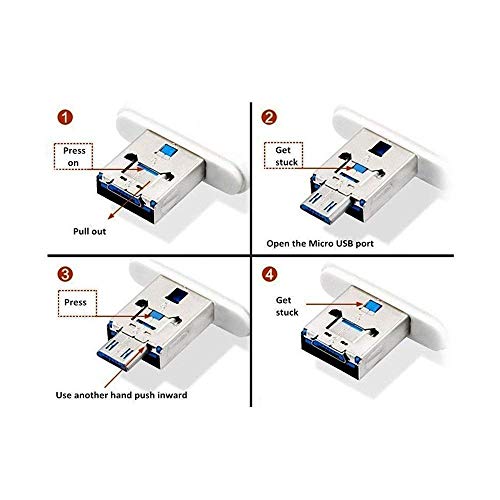 1

Press on

Pull out

2

Get stuck

Open the Micro USB port

3

Press

Use another hand push inward

4

Get stuck