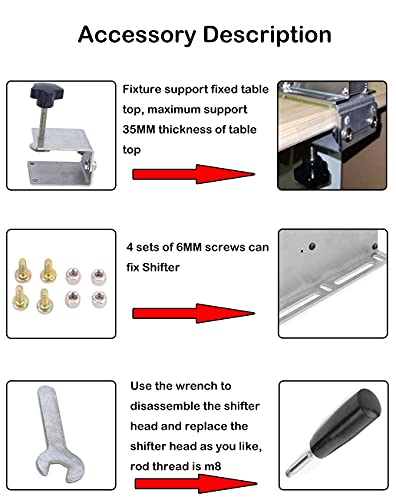 Accessory Description

Fixture support fixed table top, maximum support 35MM thickness of table top

4 sets of 6MM screws can fix Shifter

Use the wrench to disassemble the shifter head and replace the shifter head as you like, rod thread is m8