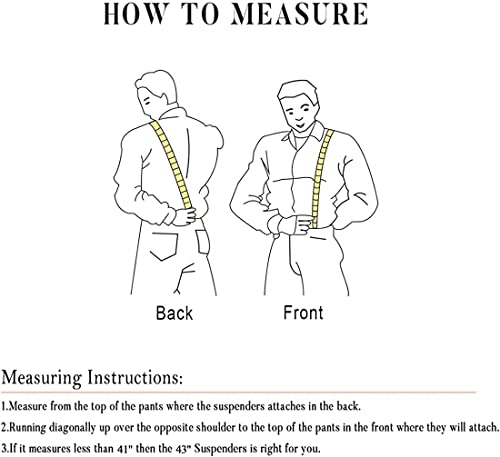 HOW TO MEASURE

Back

Front

Measuring Instructions:

1.Measure from the top of the pants where the suspenders attaches in the back.

2.Running diagonally up over the opposite shoulder to the top of the pants in the front where they will attach.

3.If it measures less than 41" then the 43" Suspenders is right for you.