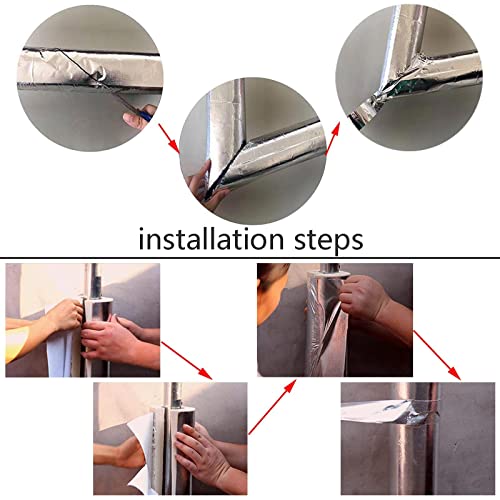 installation steps