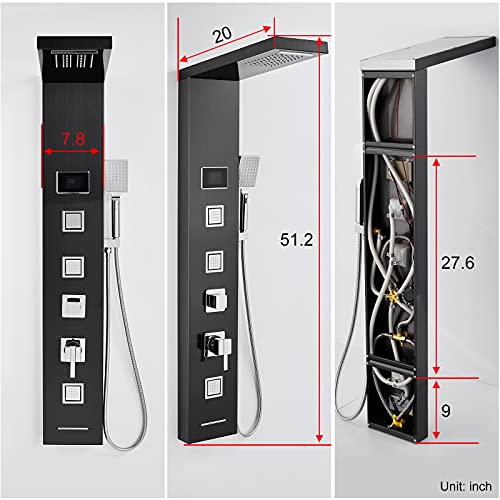 7.8

20

51.2

27.6

9

Unit: inch