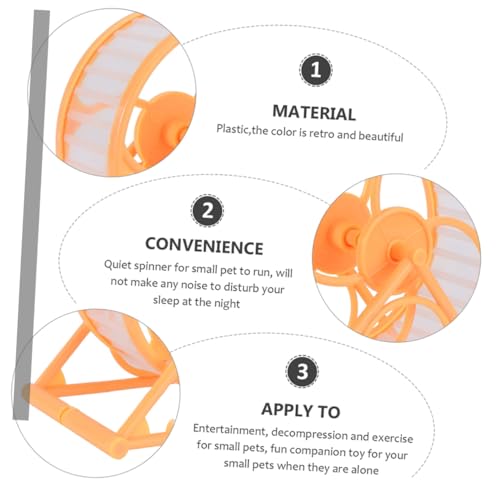 1

MATERIAL

Plastic,the color is retro and beautiful

2

CONVENIENCE

Quiet spinner for small pet to run, will not make any noise to disturb your sleep at the night

3

APPLY TO

Entertainment, decompression and exercise for small pets, fun companion toy for your small pets when they are alone