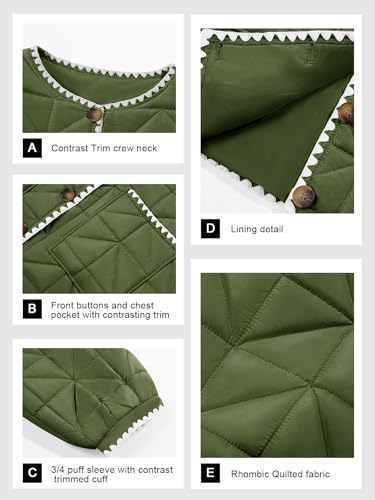 A Contrast Trim crew neck

B Front buttons and chest pocket with contrasting trim

C 3/4 puff sleeve with contrast trimmed cuff

D Lining detail

E Rhombic Quilted fabric