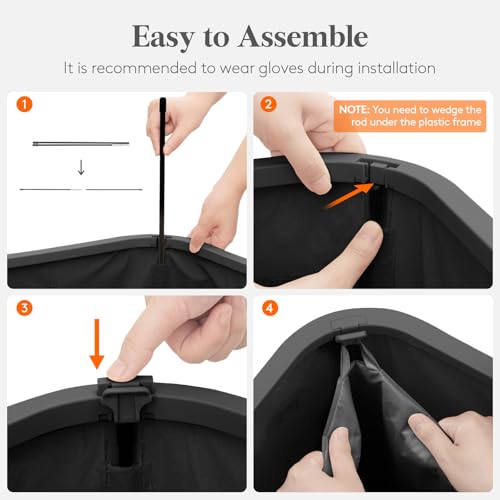 Easy to Assemble

It is recommended to wear gloves during installation

1

2

NOTE: You need to wedge the rod under the plastic frame

3

4