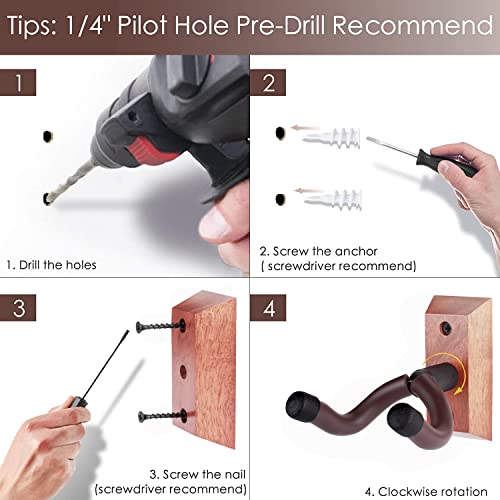 Tips: 1/4" Pilot Hole Pre-Drill Recommend

1

1. Drill the holes

2

2. Screw the anchor ( screwdriver recommend)

3

3. Screw the nail (screwdriver recommend)

4

4. Clockwise rotation