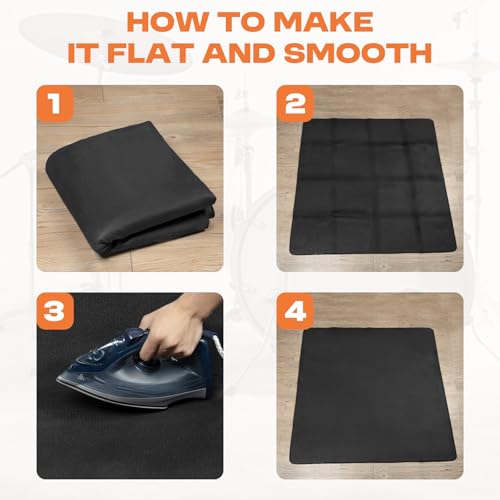 HOW TO MAKE IT FLAT AND SMOOTH

1

2

3

4