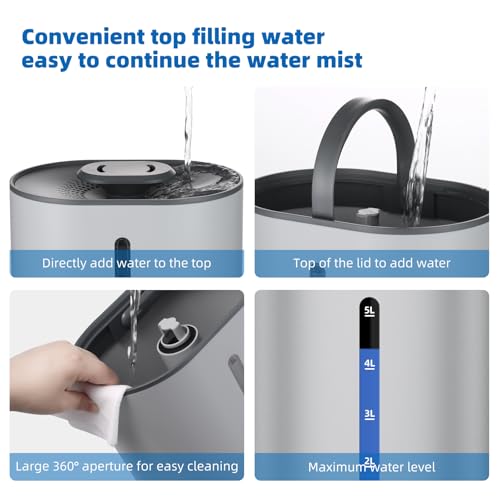 Convenient top filling water easy to continue the water mist

Directly add water to the top

Top of the lid to add water

Large 360° aperture for easy cleaning

5L

4L

3L

2L

Maximum water level