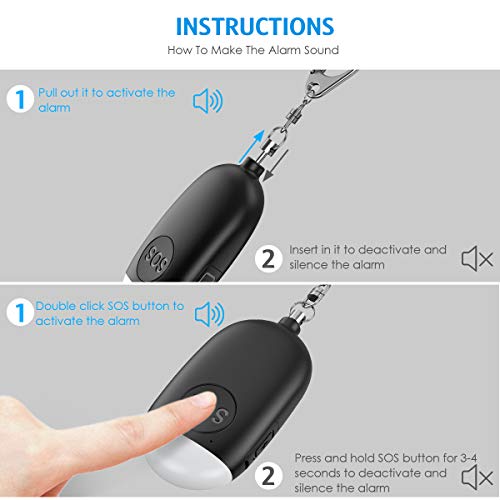 INSTRUCTIONS

How To Make The Alarm Sound

1 Pull out it to activate the alarm

SOS

2 Insert in it to deactivate and silence the alarm

1 Double click SOS button to activate the alarm

S

2 Press and hold SOS button for 3-4 seconds to deactivate and silence the alarm