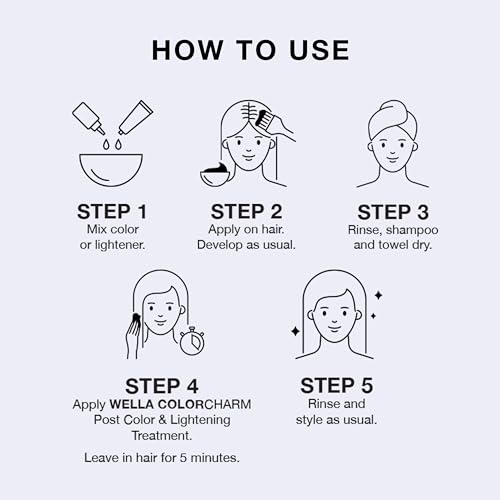 HOW TO USE

STEP 1
Mix color or lightener.

STEP 2
Apply on hair. Develop as usual.

STEP 3
Rinse, shampoo and towel dry.

STEP 4
Apply WELLA COLORCHARM Post Color & Lightening Treatment.

Leave in hair for 5 minutes.

STEP 5
Rinse and style as usual.