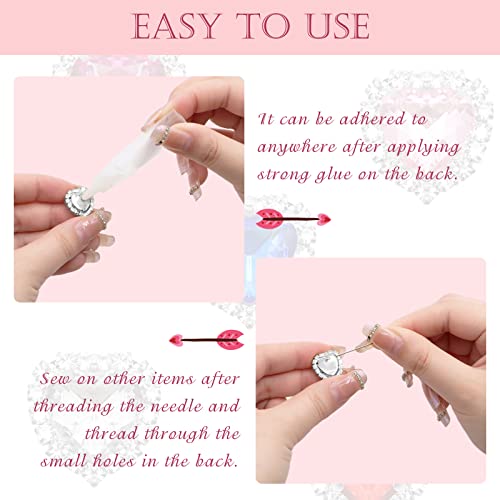 EASY TO USE

It can be adhered to anywhere after applying strong glue on the back.

Sew on other items after threading the needle and thread through the small holes in the back.