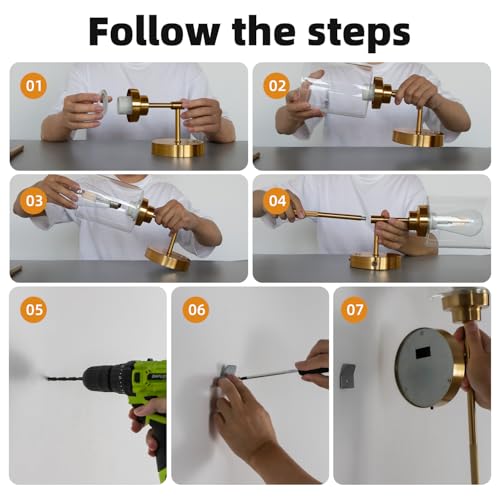 Follow the steps

01

02

03

04

05

06

07