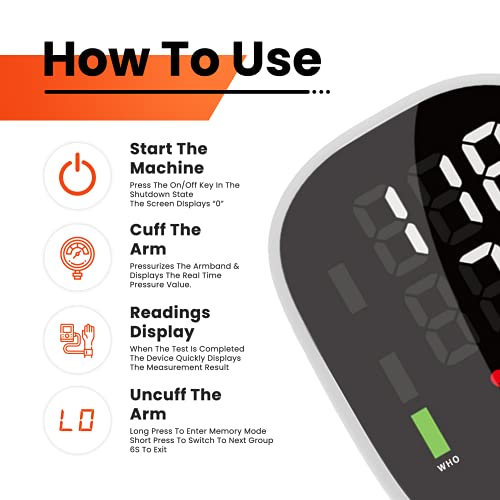 How To Use

Start The Machine
Press The On/Off Key In The Shutdown State
The Screen Displays "0"

Cuff The Arm
Pressurizes The Armband & Displays The Real Time Pressure Value.

Readings Display
When The Test Is Completed The Device Quickly Displays The Measurement Result

LO

Uncuff The Arm
Long Press To Enter Memory Mode
Short Press To Switch To Next Group
6S To Exit

WHO