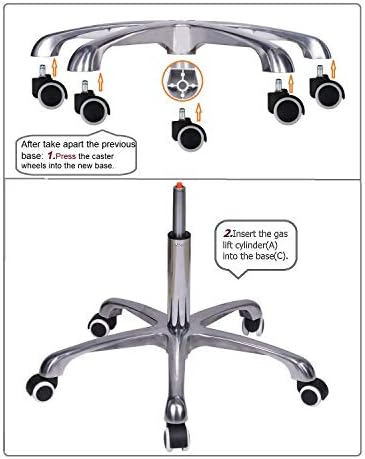 After take apart the previous base: 1.Press the caster wheels into the new base.

2.Insert the gas lift cylinder(A) into the base(C).