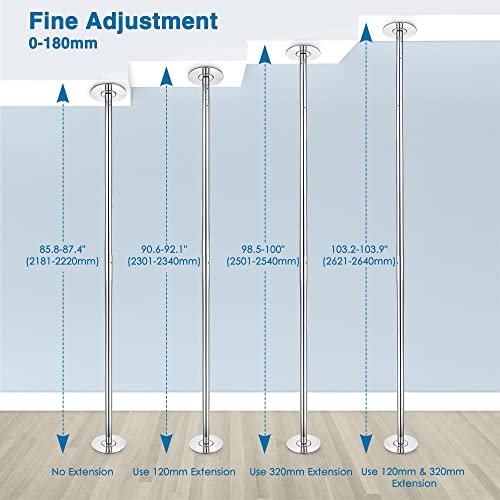 Fine Adjustment
0-180mm

85.8-87.4"
(2181-2220mm)

90.6-92.1"
(2301-2340mm)

98.5-100"
(2501-2540mm)

103.2-103.9"
(2621-2640mm)

No Extension

Use 120mm Extension

Use 320mm Extension

Use 120mm & 320mm Extension