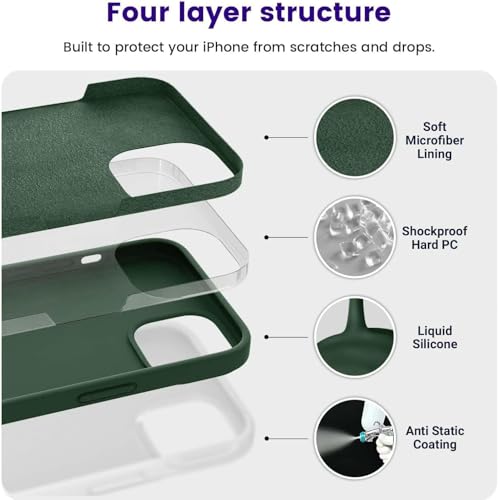 Four layer structure

Built to protect your iPhone from scratches and drops.

Soft Microfiber Lining

Shockproof Hard PC

Liquid Silicone

Anti Static Coating