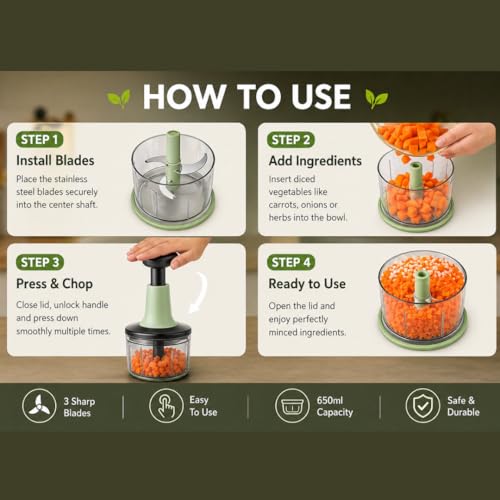 HOW TO USE

STEP 1
Install Blades
Place the stainless steel blades securely into the center shaft.

STEP 2
Add Ingredients
Insert diced vegetables like carrots, onions or herbs into the bowl.

STEP 3
Press & Chop
Close lid, unlock handle and press down smoothly multiple times.

STEP 4
Ready to Use
Open the lid and enjoy perfectly minced ingredients.

3 Sharp Blades

Easy To Use

650ml Capacity

Safe & Durable