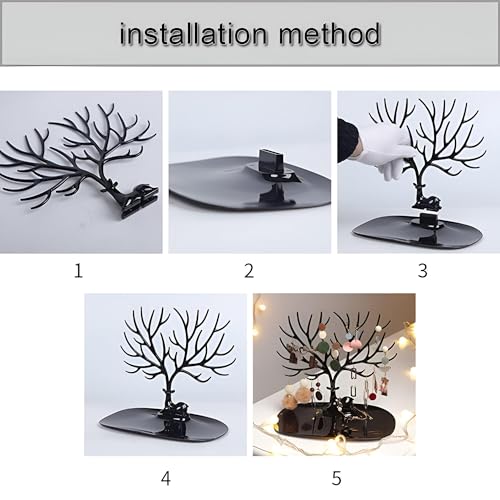 installation method

1

2

3

4

5