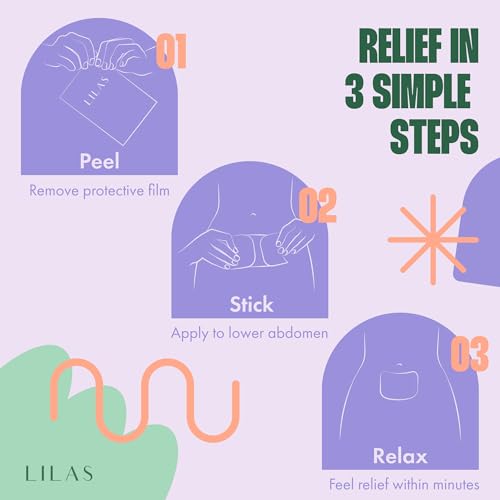 RELIEF IN 3 SIMPLE STEPS

01

LILAS

Peel

Remove protective film

02

Stick

Apply to lower abdomen

03

Relax

Feel relief within minutes

LILAS