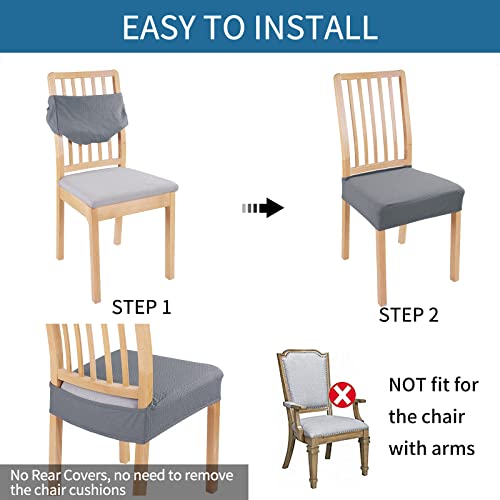 EASY TO INSTALL

STEP 1

STEP 2

NOT fit for the chair with arms

No Rear Covers, no need to remove the chair cushions