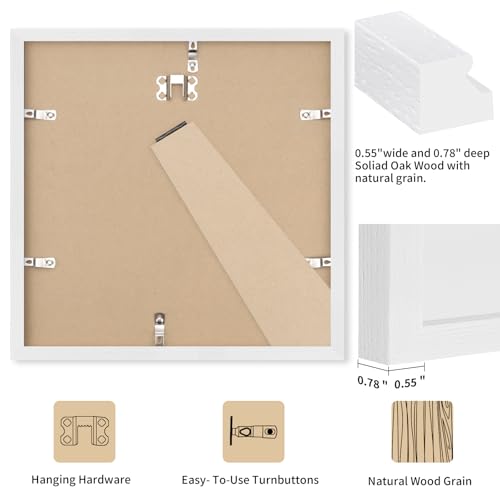 0.55"wide and 0.78" deep Soliad Oak Wood with natural grain.

0.78 " 0.55 "

Hanging Hardware

Easy- To-Use Turnbuttons

Natural Wood Grain