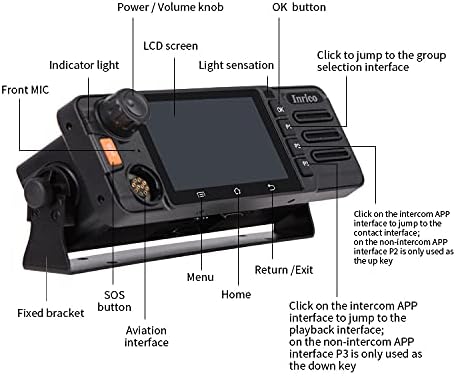 Power / Volume knob

OK button

LCD screen

Indicator light

Light sensation

Click to jump to the group selection interface

Front MIC

Inrico

OK

P1

P2

P3

Click on the intercom APP interface to jump to the contact interface; on the non-intercom APP interface P2 is only used as the up key

Menu

Return /Exit

Home

SOS button

Fixed bracket

Aviation interface

Click on the intercom APP interface to jump to the playback interface; on the non-intercom APP interface P3 is only used as the down key