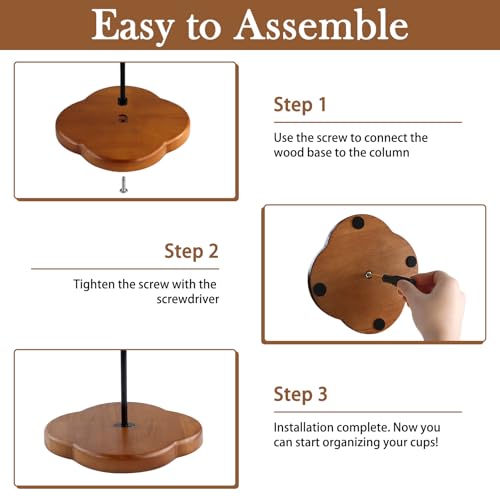 Easy to Assemble

Step 1

Use the screw to connect the wood base to the column

Step 2

Tighten the screw with the screwdriver

Step 3

Installation complete. Now you can start organizing your cups!