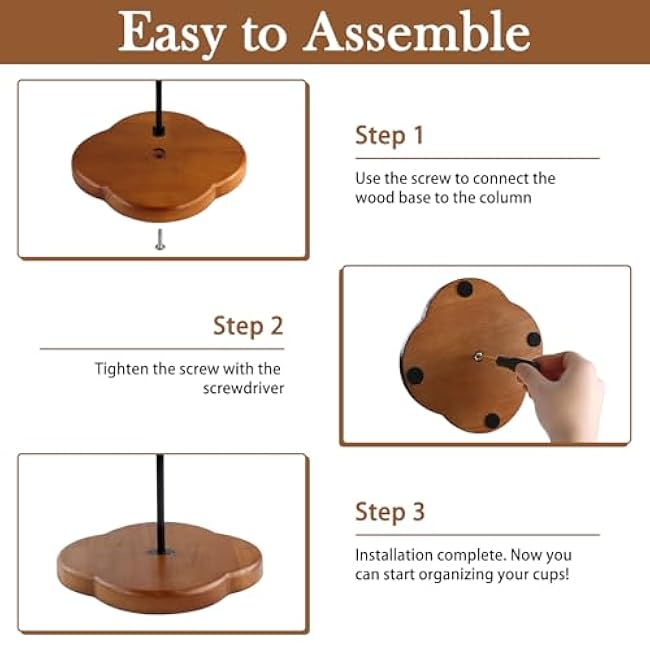 Easy to Assemble

Step 1

Use the screw to connect the wood base to the column

Step 2

Tighten the screw with the screwdriver

Step 3

Installation complete. Now you can start organizing your cups!