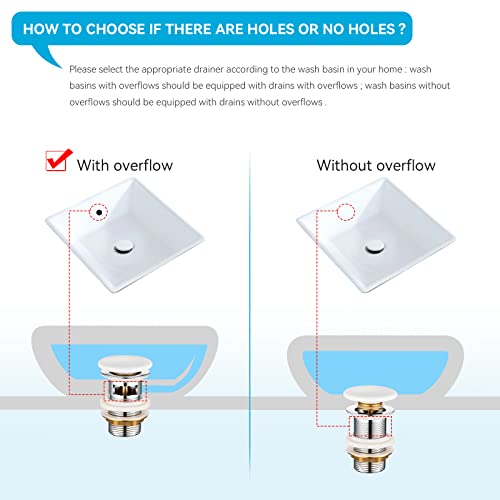 HOW TO CHOOSE IF THERE ARE HOLES OR NO HOLES ?

Please select the appropriate drainer according to the wash basin in your home : wash basins with overflows should be equipped with drains with overflows ; wash basins without overflows should be equipped with drains without overflows .

With overflow

Without overflow