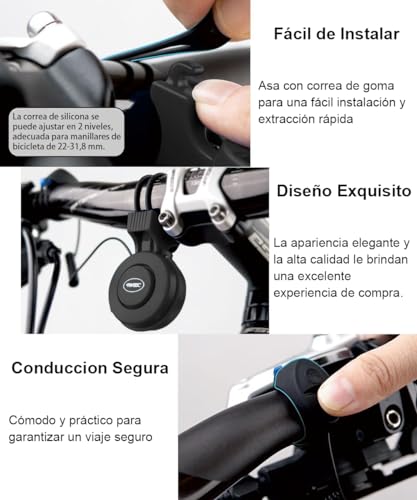 La correa de silicona se puede ajustar en 2 niveles, adecuada para manillares de bicicleta de 22-31,8 mm.

Fácil de Instalar

Asa con correa de goma para una fácil instalación y extracción rápida

Diseño Exquisito

La apariencia elegante y la alta calidad le brindan una excelente experiencia de compra.

Conduccion Segura

Cómodo y práctico para garantizar un viaje seguro